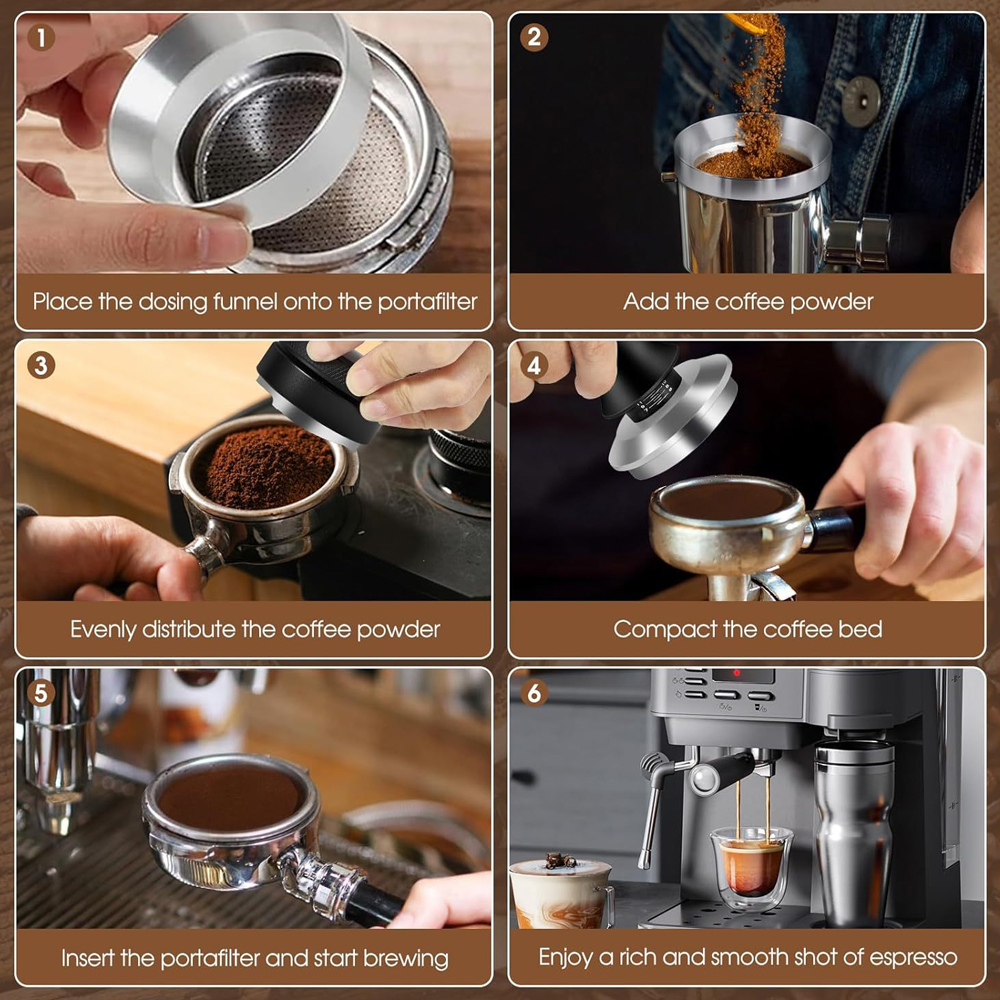 1
Place the dosing funnel onto the portafilter

2
Add the coffee powder

3
Evenly distribute the coffee powder

4
Compact the coffee bed

5
Insert the portafilter and start brewing

6
Enjoy a rich and smooth shot of espresso